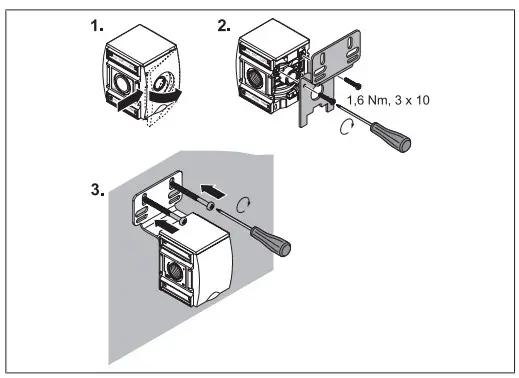 1.

2.

1,6 Nm, 3 x 10

3.