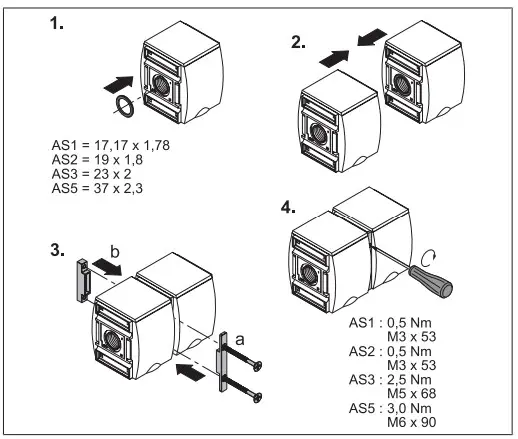 1.

AS1 = 17,17 x 1,78
AS2 = 19 x 1,8
AS3 = 23 x 2
AS5 = 37 x 2,3

2.

3.

b

a

4.

AS1 : 0,5 Nm
M3 x 53
AS2 : 0,5 Nm
M3 x 53
AS3 : 2,5 Nm
M5 x 68
AS5 : 3,0 Nm
M6 x 90