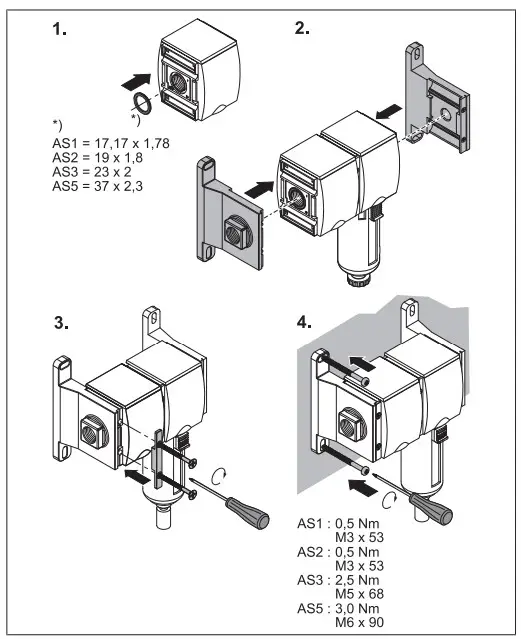 1.

*)

*)
AS1 = 17,17 x 1,78
AS2 = 19 x 1,8
AS3 = 23 x 2
AS5 = 37 x 2,3

2.

3.

4.

AS1 : 0,5 Nm
M3 x 53
AS2 : 0,5 Nm
M3 x 53
AS3 : 2,5 Nm
M5 x 68
AS5 : 3,0 Nm
M6 x 90