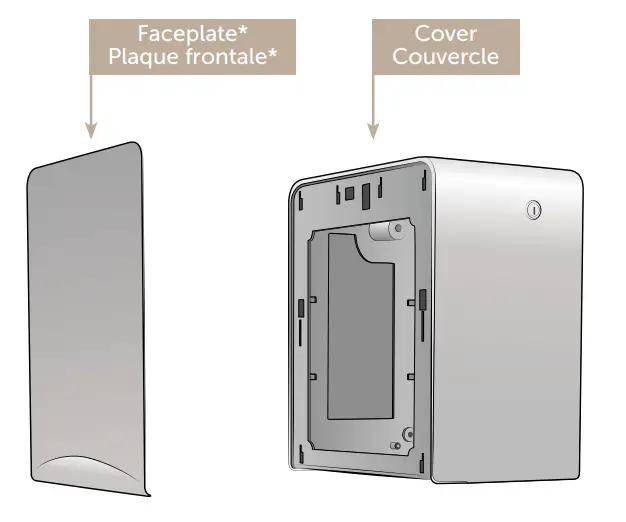 Faceplate*
Plaque frontale*

Cover
Couvercle