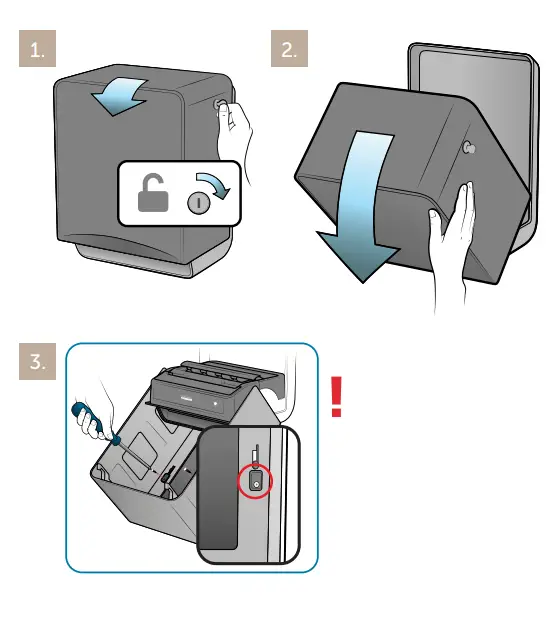 1.

2.

3.

!