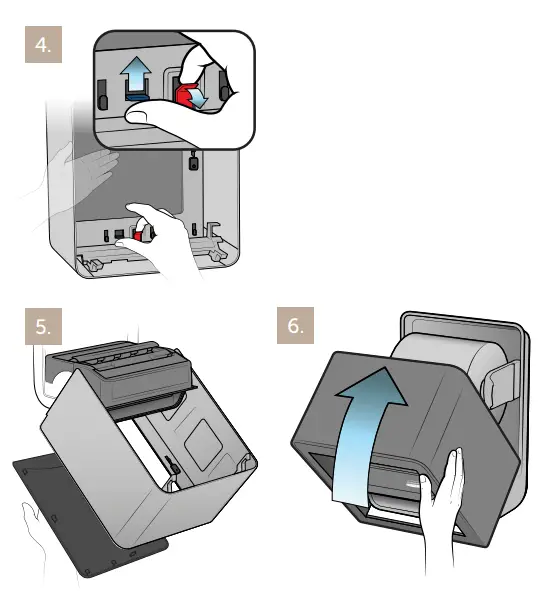 4.

5.

6.