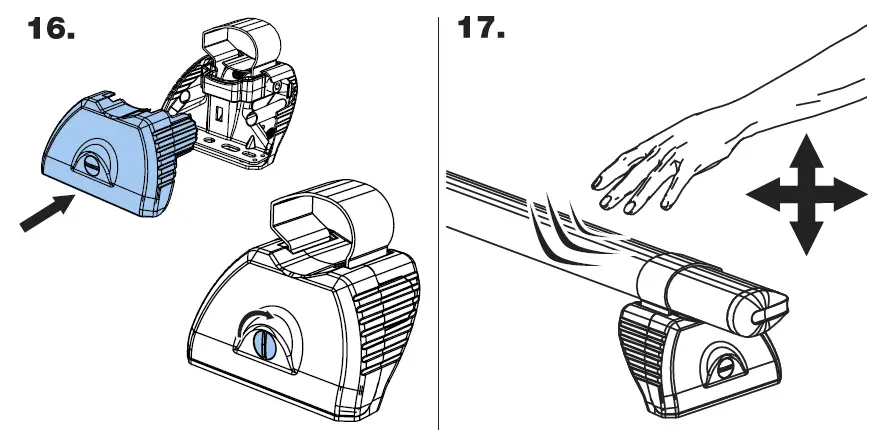 16.

17.