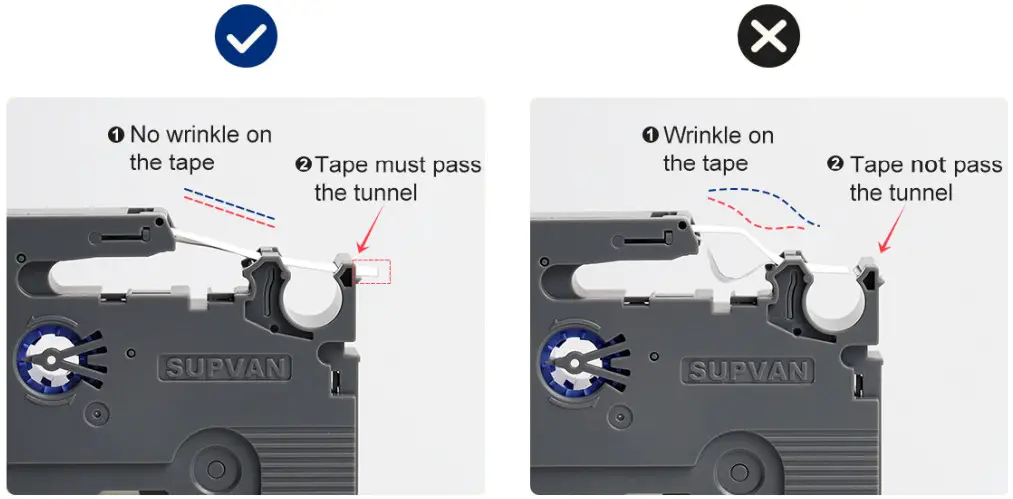 ❶ No wrinkle on the tape

❷ Tape must pass the tunnel

SUPVAN

❶ Wrinkle on the tape

❷ Tape not pass the tunnel

SUPVAN