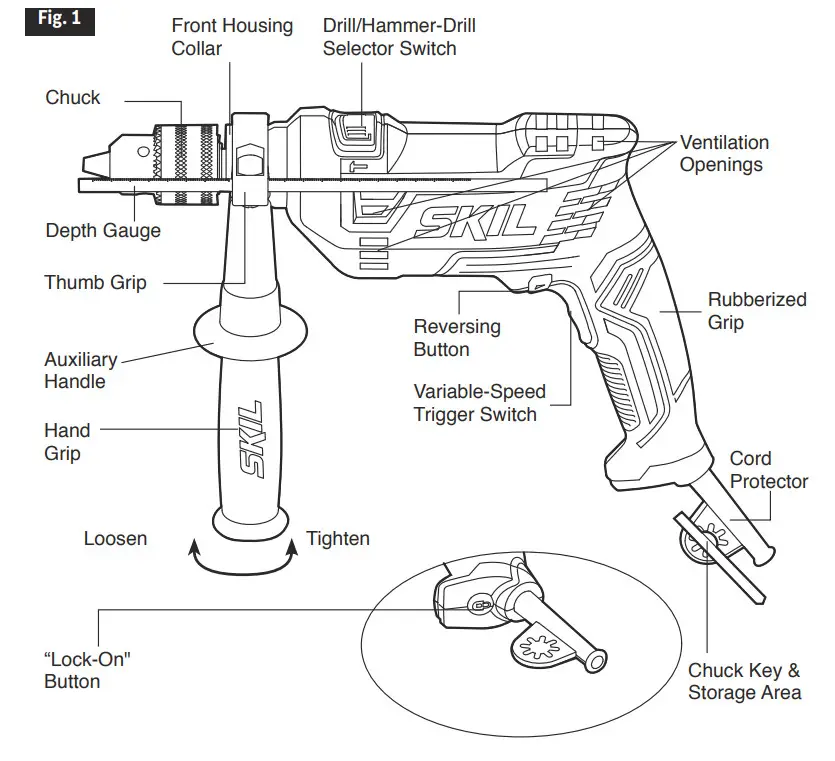 Fig. 1

Front Housing Collar

Drill/Hammer-Drill Selector Switch

Chuck

Ventilation Openings

Depth Gauge

SKIL

Thumb Grip

Rubberized Grip

Reversing Button

Auxiliary Handle

Variable-Speed Trigger Switch

Hand Grip

SKIL

Cord Protector

Loosen

Tighten

"Lock-On" Button

Chuck Key & Storage Area