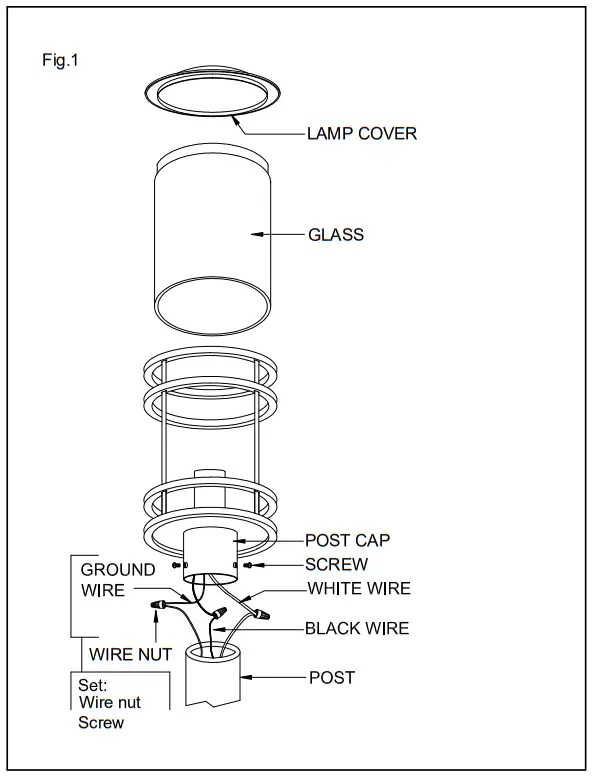 Fig.1

LAMP COVER

GLASS

POST CAP

SCREW

GROUND WIRE

WHITE WIRE

BLACK WIRE

WIRE NUT

POST

Set:
Wire nut
Screw