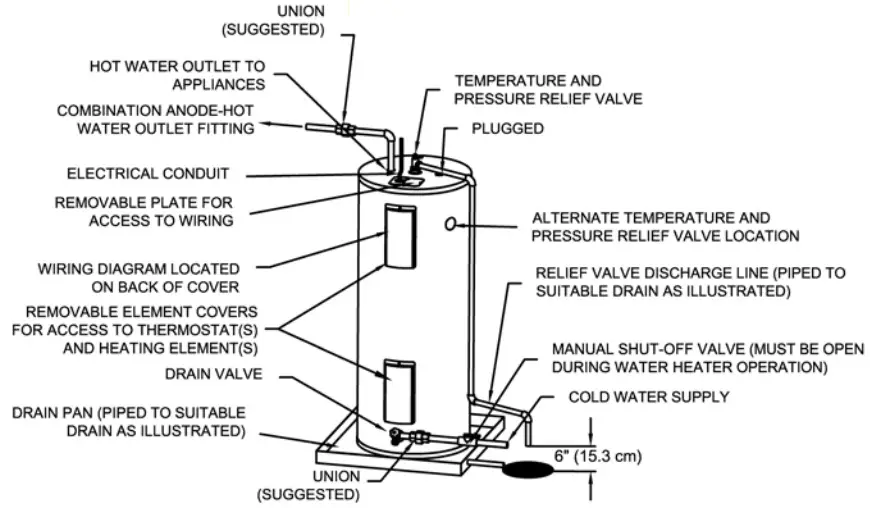 UNION
(SUGGESTED)

HOT WATER OUTLET TO
APPLIANCES

COMBINATION ANODE-HOT
WATER OUTLET FITTING

ELECTRICAL CONDUIT

REMOVABLE PLATE FOR
ACCESS TO WIRING

WIRING DIAGRAM LOCATED
ON BACK OF COVER

REMOVABLE ELEMENT COVERS
FOR ACCESS TO THERMOSTAT(S)
AND HEATING ELEMENT(S)

DRAIN VALVE

DRAIN PAN (PIPED TO SUITABLE
DRAIN AS ILLUSTRATED)

UNION
(SUGGESTED)

TEMPERATURE AND
PRESSURE RELIEF VALVE

PLUGGED

ALTERNATE TEMPERATURE AND
PRESSURE RELIEF VALVE LOCATION

RELIEF VALVE DISCHARGE LINE (PIPED TO
SUITABLE DRAIN AS ILLUSTRATED)

MANUAL SHUT-OFF VALVE (MUST BE OPEN
DURING WATER HEATER OPERATION)

COLD WATER SUPPLY

6" (15.3 cm)