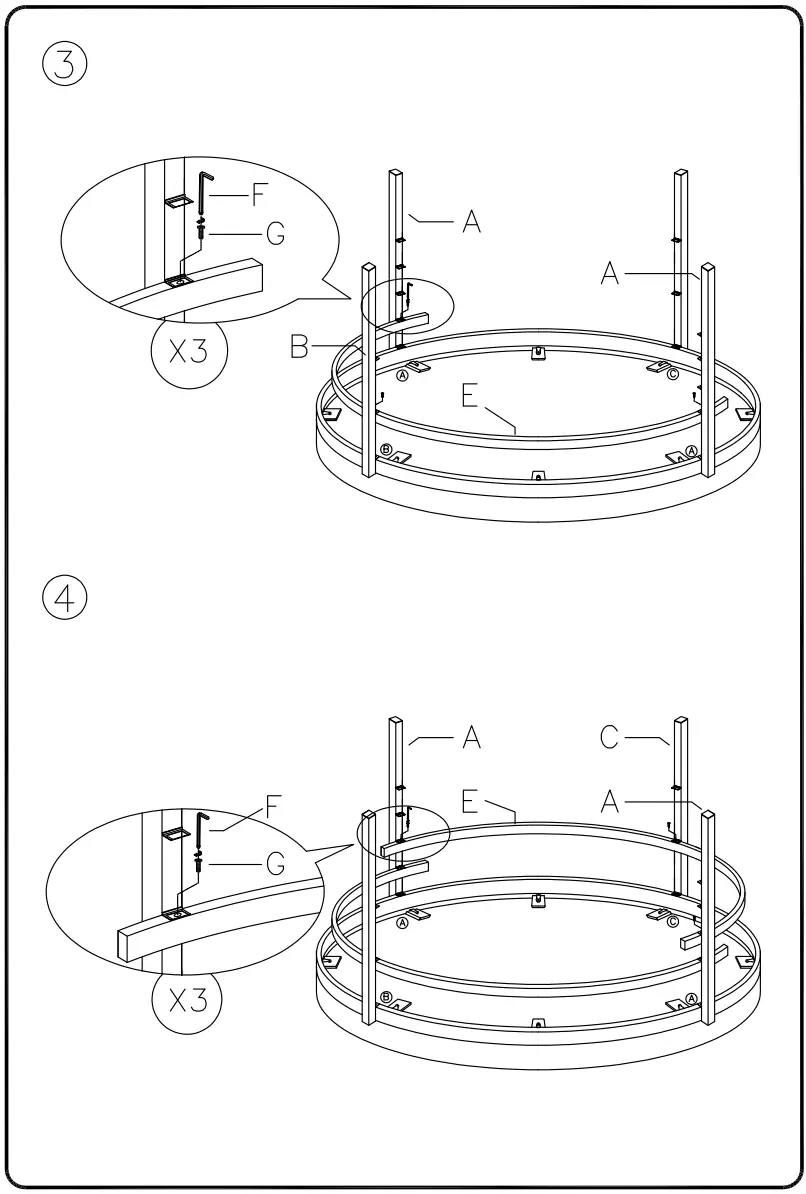 ③

F
G
X3
A
A
B
E
Ⓐ
Ⓒ
Ⓑ
Ⓐ

④

F
G
X3
A
C
E
A
Ⓐ
Ⓒ
Ⓑ
Ⓐ