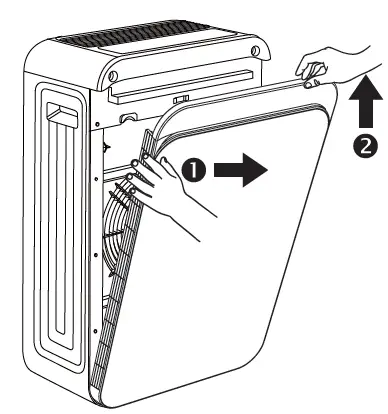 1
2