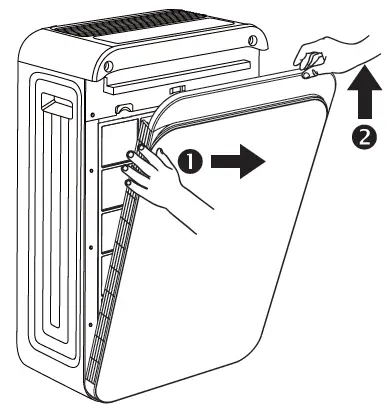 1
2