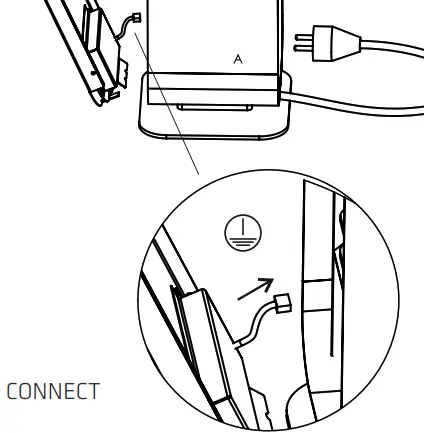 A

CONNECT