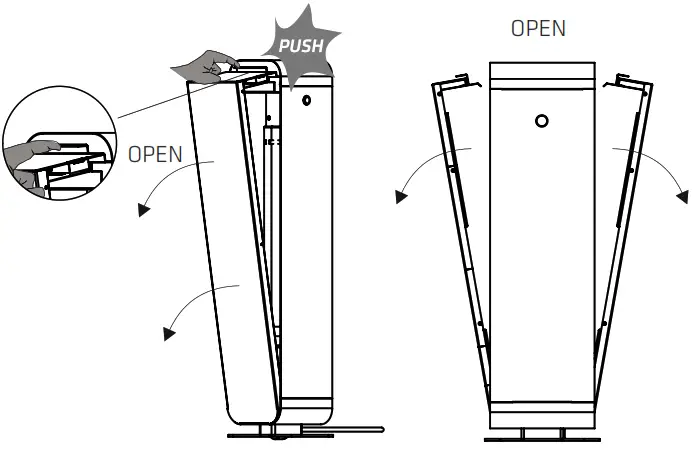 PUSH
OPEN
OPEN