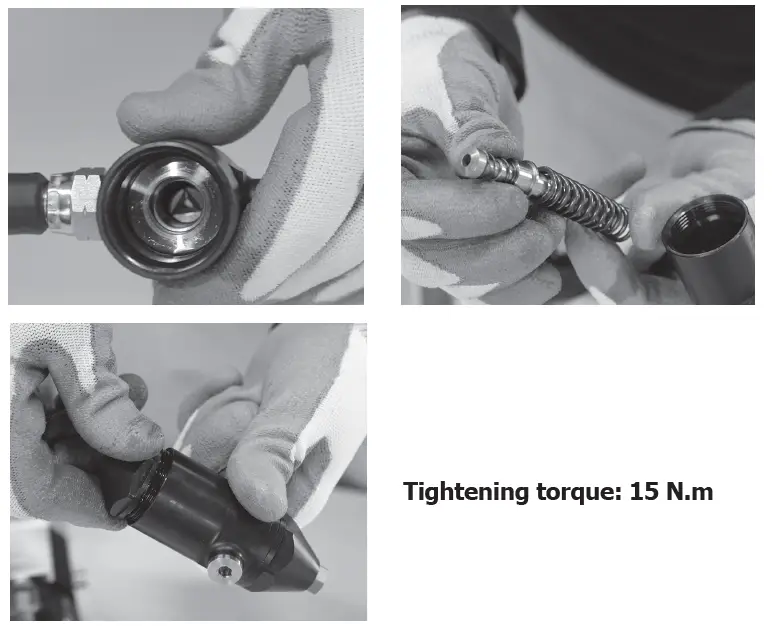 Tightening torque: 15 N.m