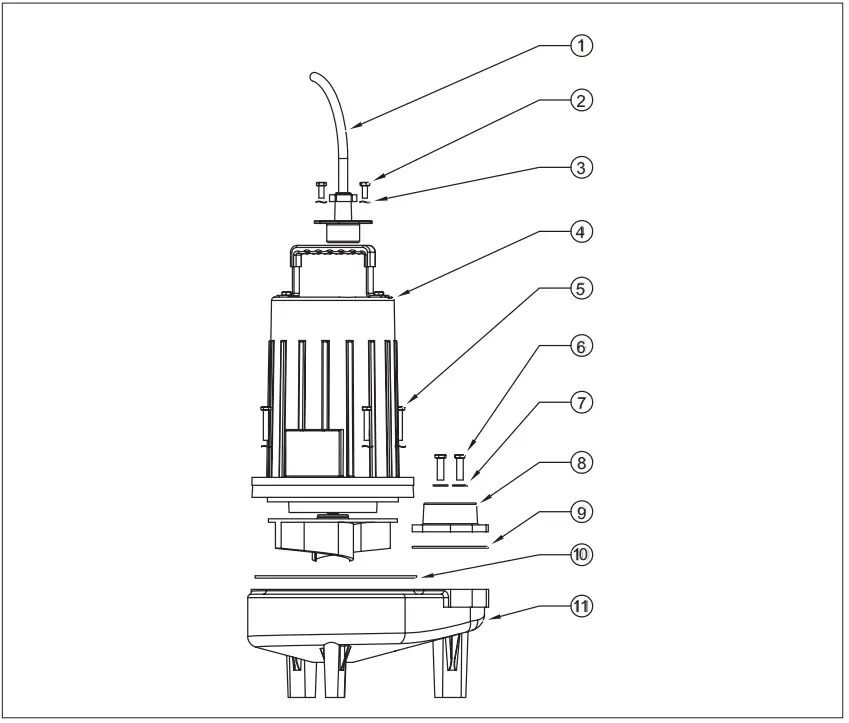 1
2
3
4
5
6
7
8
9
10
11