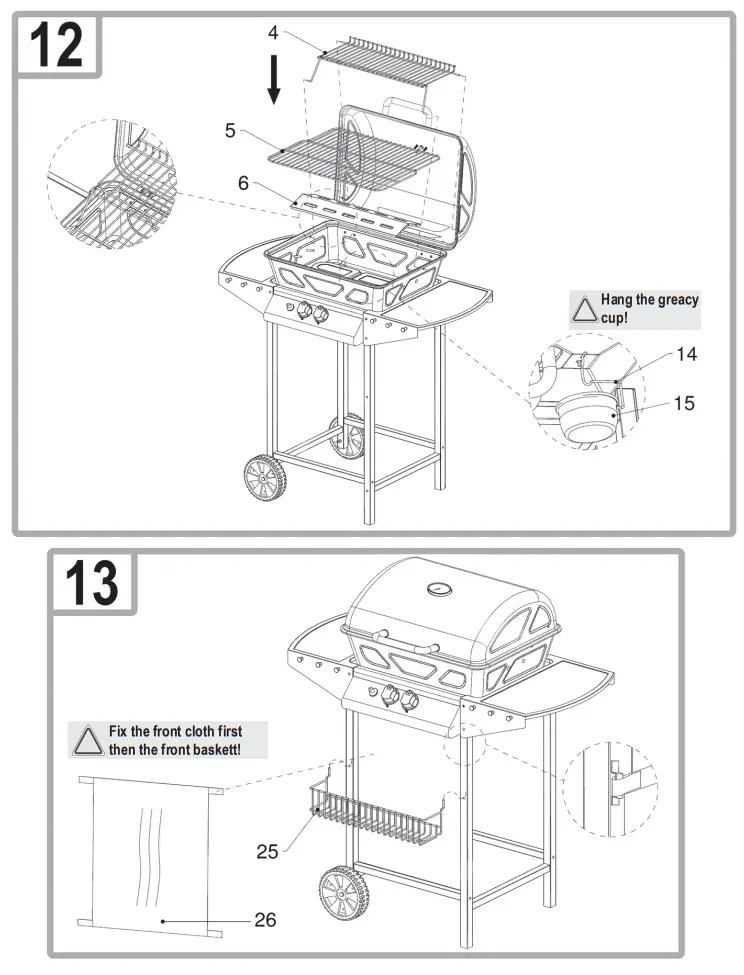 12

4

5

6

Hang the greacy cup!

14

15

13

Fix the front cloth first then the front baskett!

25

26