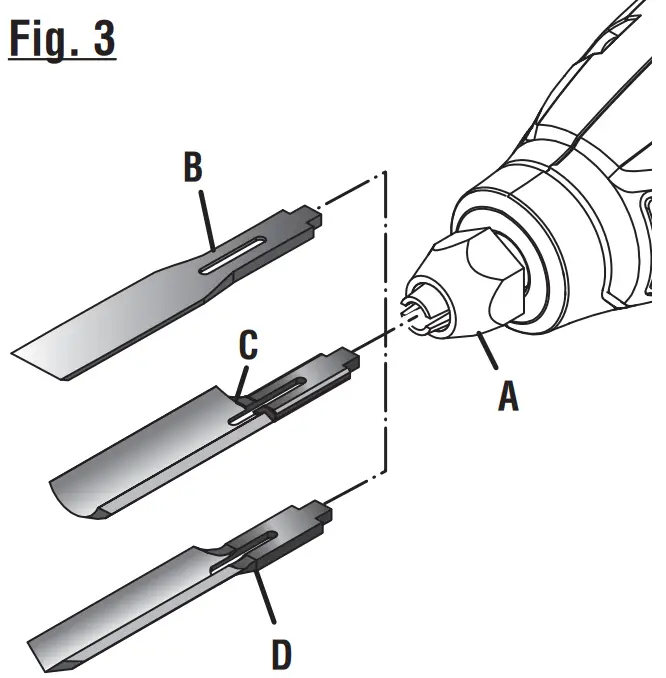 Fig. 3

B

C

A

D