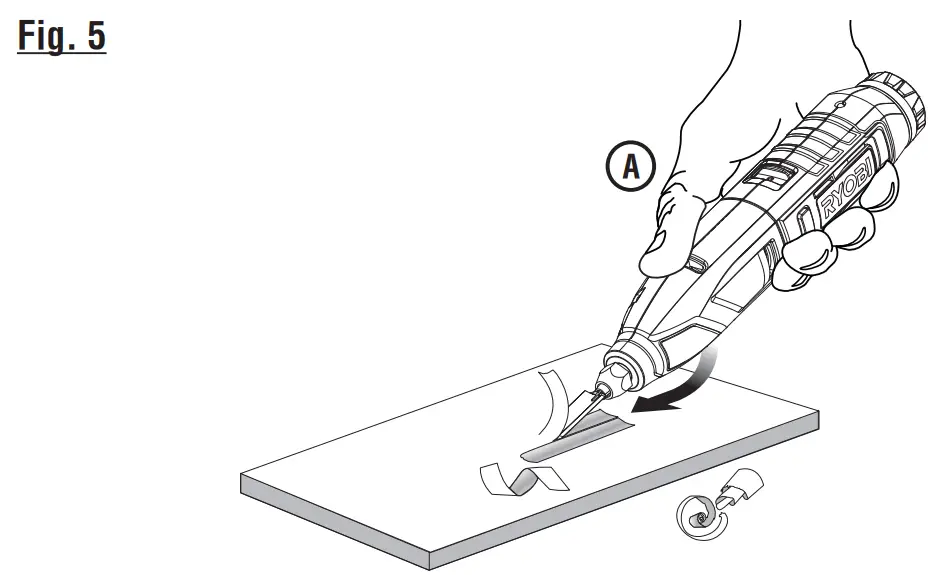 Fig. 5

A

RYOBI