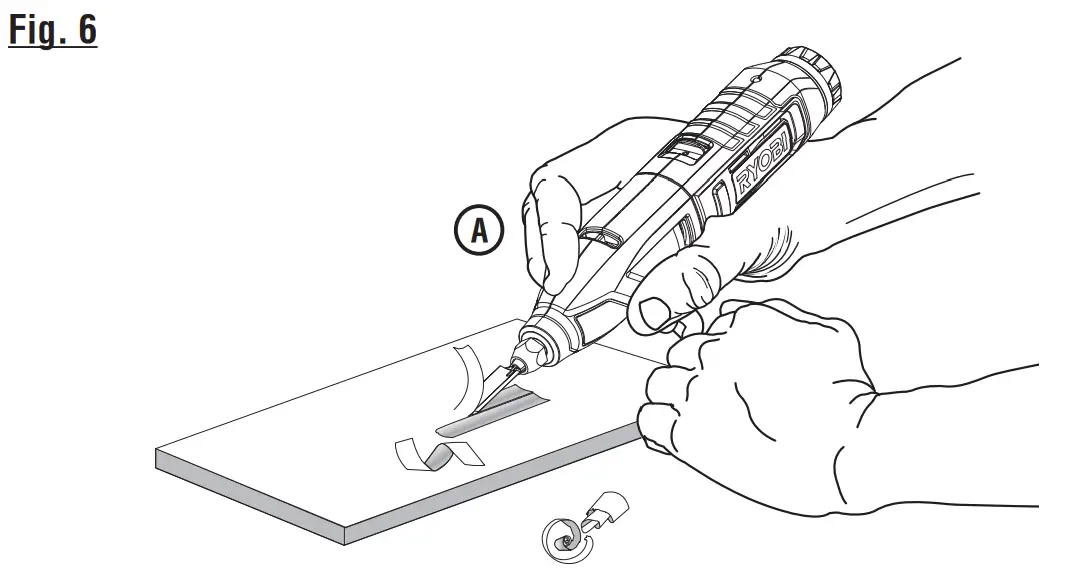 Fig. 6

A

RYOBI