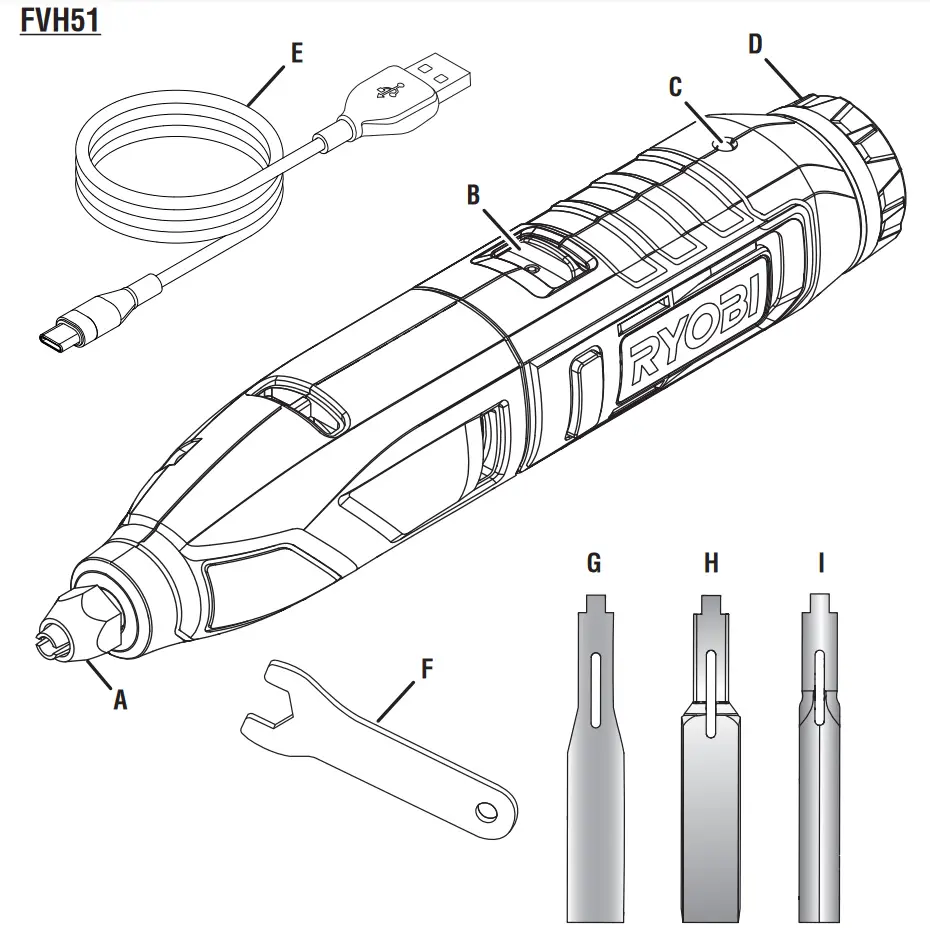 FVH51

E

D

C

B

RYOBI

G

H

I

A

F