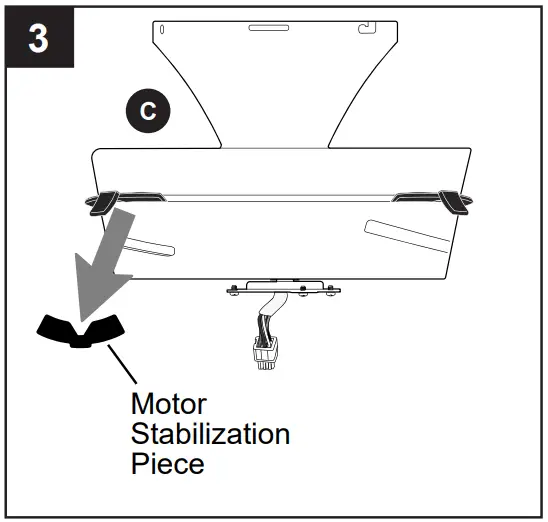 3

C

Motor Stabilization Piece