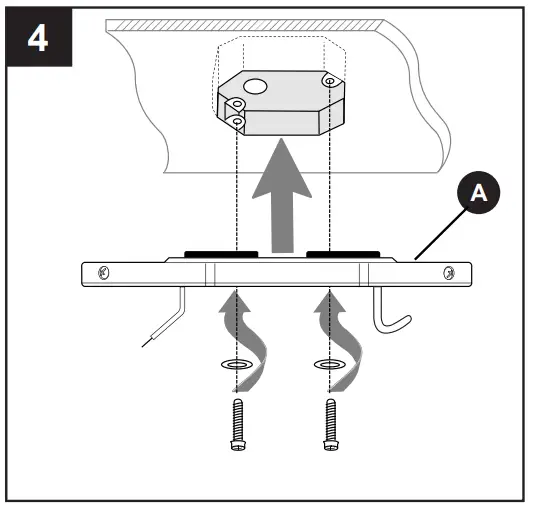 4

A