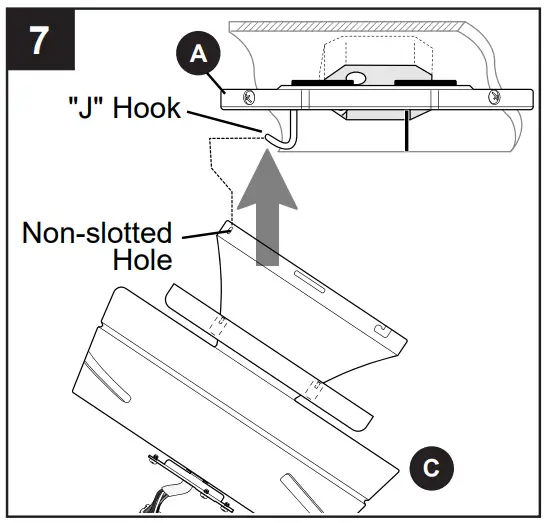 7

A

"J" Hook

Non-slotted Hole

C