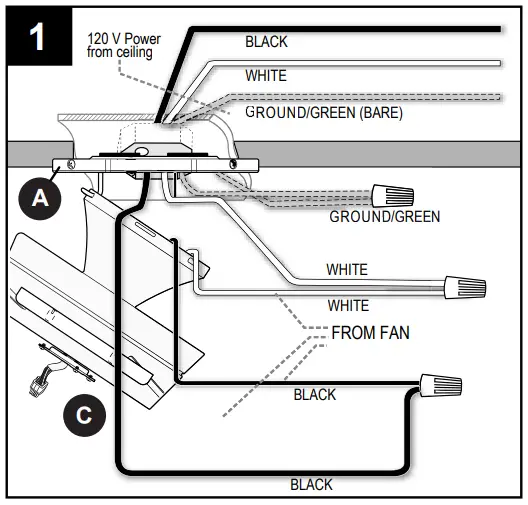 1

120 V Power from ceiling

BLACK

WHITE

GROUND/GREEN (BARE)

A

GROUND/GREEN

WHITE

WHITE

FROM FAN

BLACK

C

BLACK