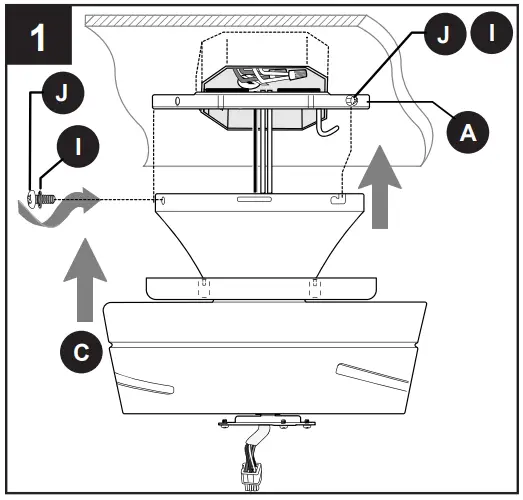 1
J I
J
I
A
C