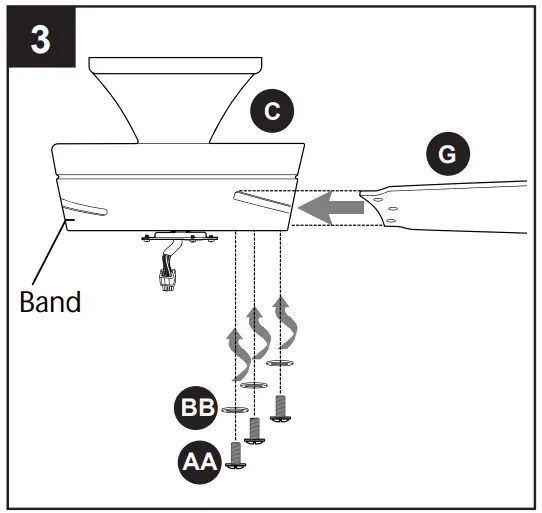 3

C

G

Band

BB

AA