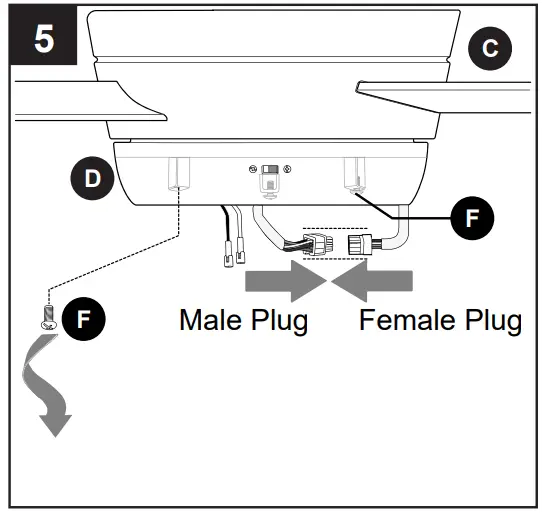 5

C

D

F

F

Male Plug

Female Plug