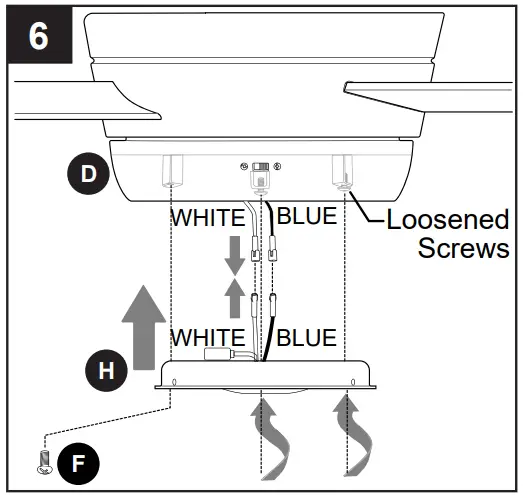 6

D

WHITE BLUE

Loosened Screws

WHITE BLUE

H

F