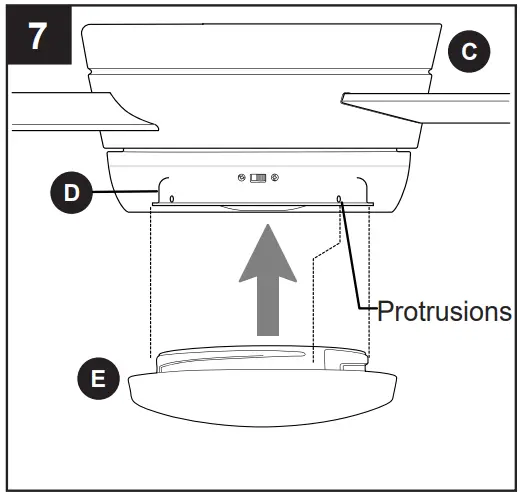 7

C

D

Protrusions

E