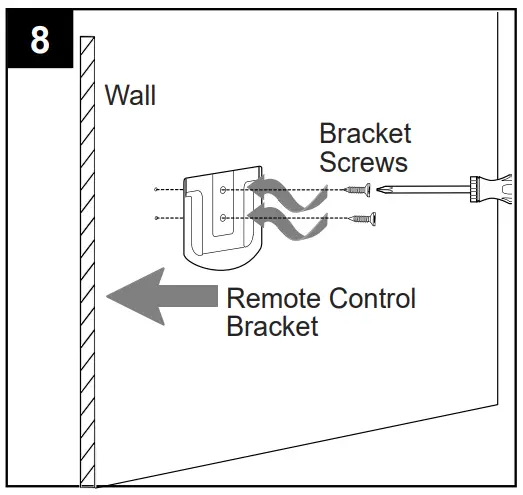 8

Wall

Bracket Screws

Remote Control Bracket