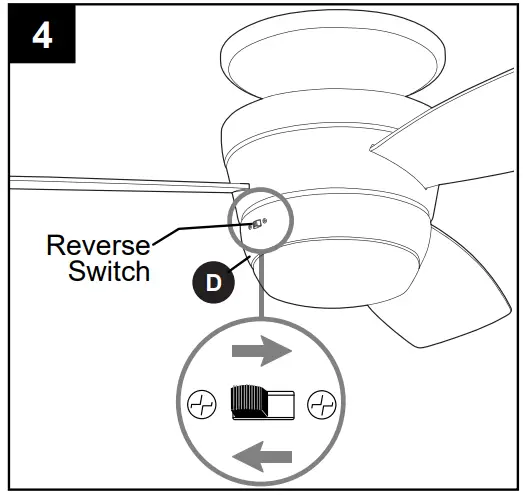 4

Reverse Switch

D