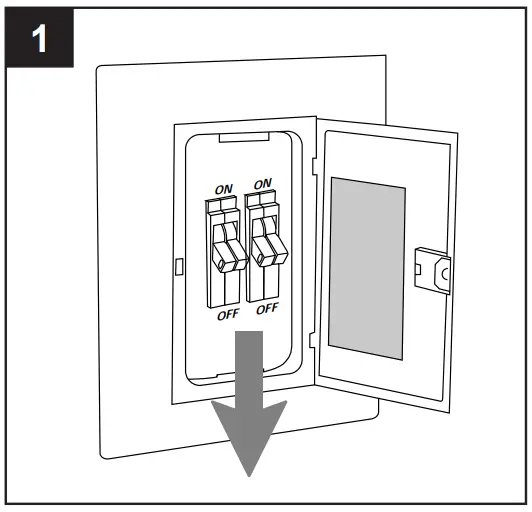 1

ON ON

OFF OFF