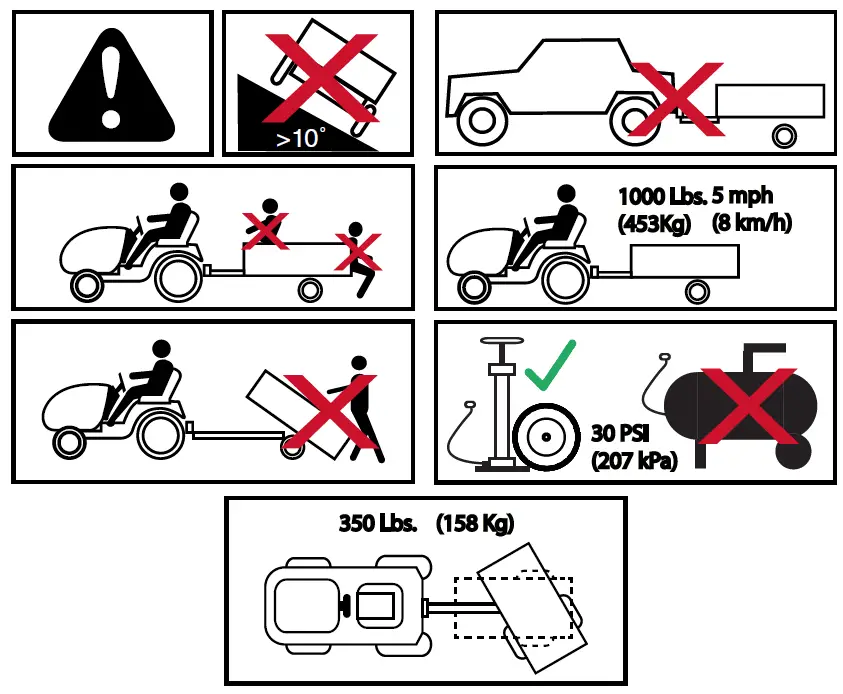 >10°

1000 Lbs. 5 mph
(453Kg) (8 km/h)

30 PSI
(207 kPa)

350 Lbs. (158 Kg)