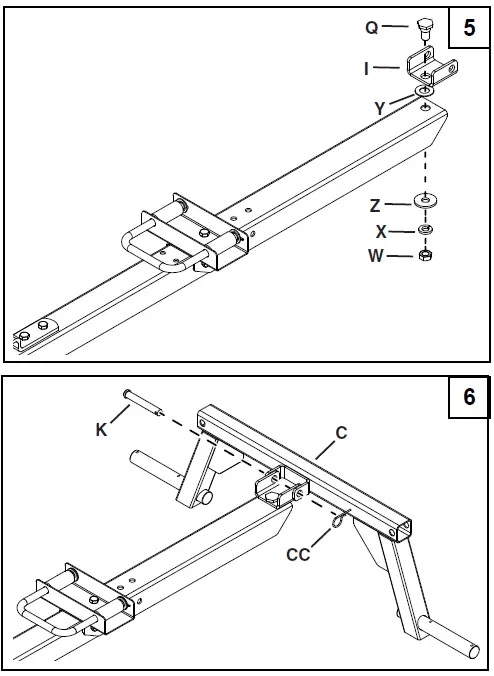 5

Q
I
Y
Z
X
W

6

K
C
CC