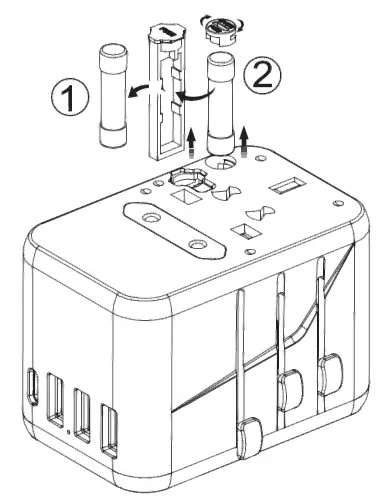 1

2