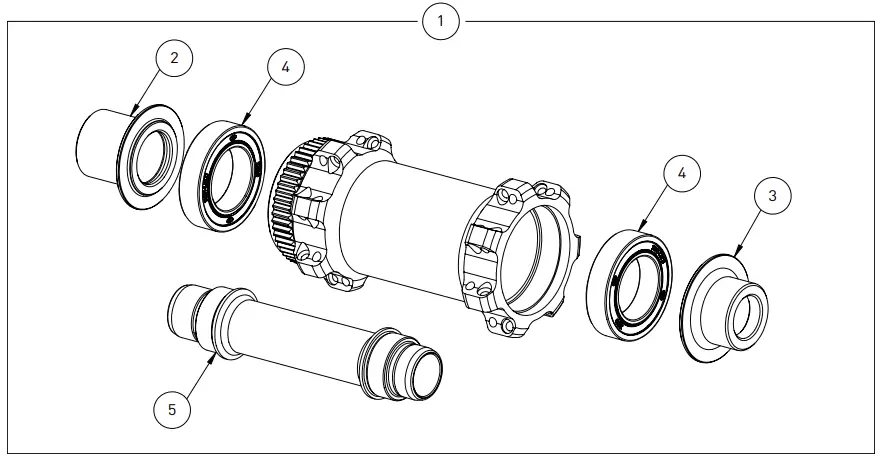 1
2
4
4
3
5