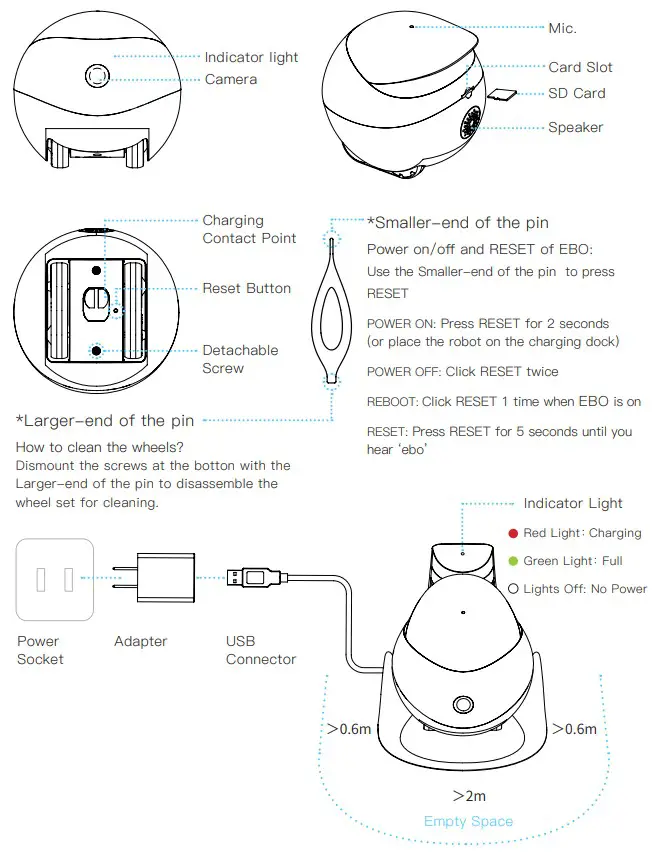 Indicator light
Camera

Mic.
Card Slot
SD Card
Speaker

Charging Contact Point
Reset Button
Detachable Screw

*Smaller-end of the pin
Power on/off and RESET of EBO:
Use the Smaller-end of the pin to press RESET

POWER ON: Press RESET for 2 seconds (or place the robot on the charging dock)

POWER OFF: Click RESET twice

REBOOT: Click RESET 1 time when EBO is on

RESET: Press RESET for 5 seconds until you hear 'ebo'

*Larger-end of the pin

How to clean the wheels?
Dismount the screws at the botton with the Larger-end of the pin to disassemble the wheel set for cleaning.

Indicator Light
Red Light: Charging
Green Light: Full
Lights Off: No Power

Power Socket
Adapter
USB Connector

>0.6m
>0.6m
>2m
Empty Space