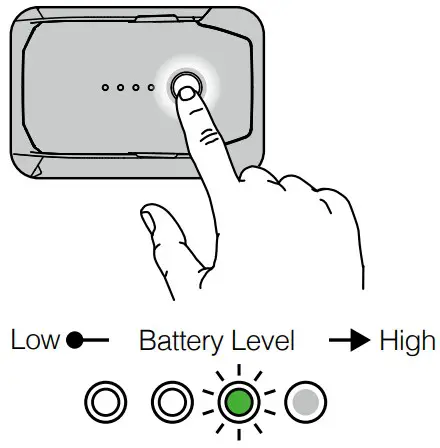 Low Battery Level High