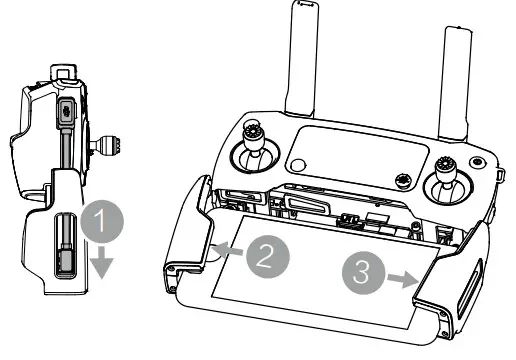 1
2
3