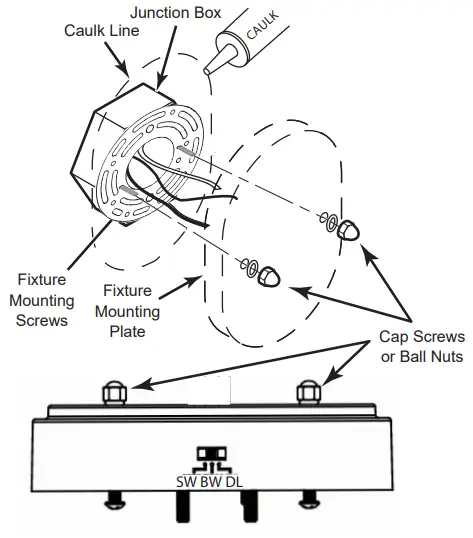 Junction Box

Caulk Line

CAULK

Fixture Mounting Screws

Fixture Mounting Plate

Cap Screws or Ball Nuts

SW BW DL