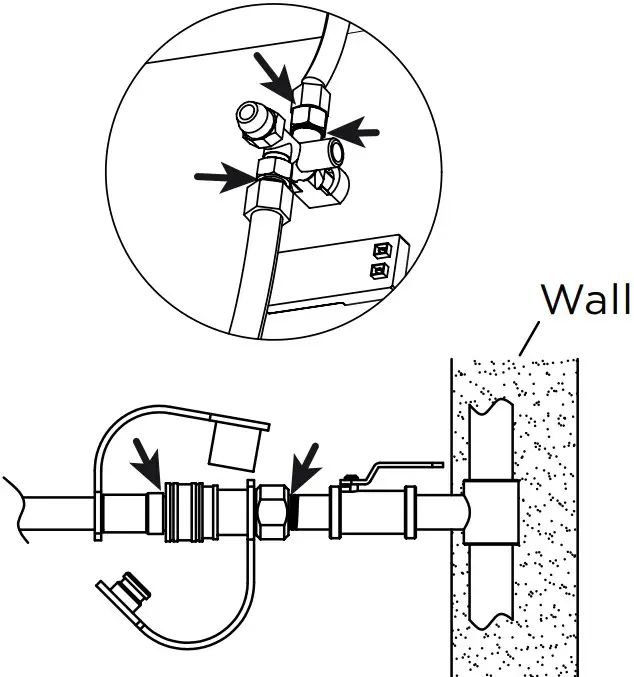 Wall