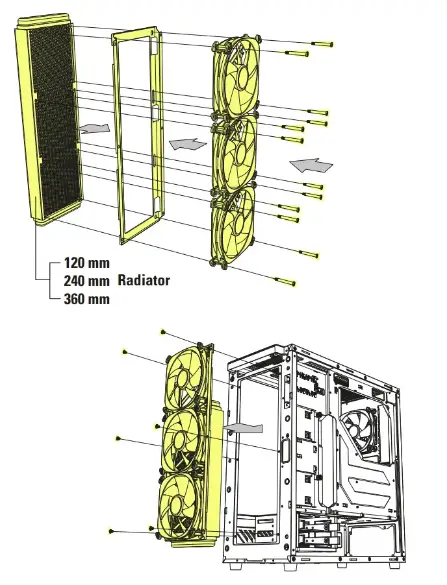 120 mm
240 mm Radiator
360 mm