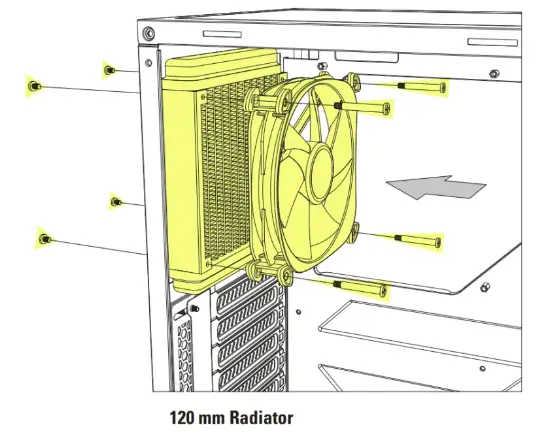 120 mm Radiator