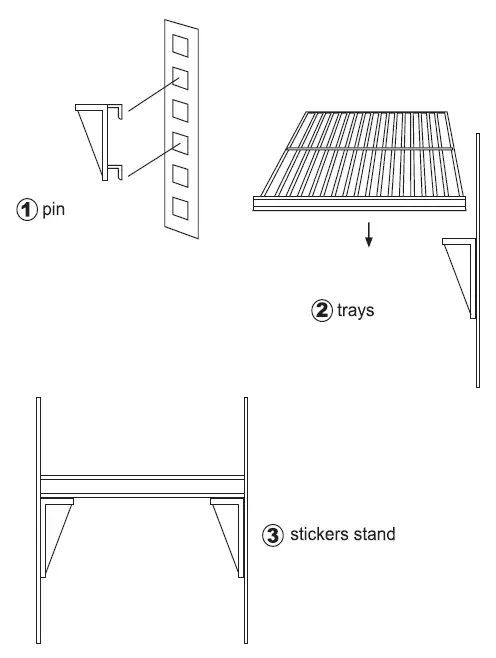 ① pin

② trays

③ stickers stand