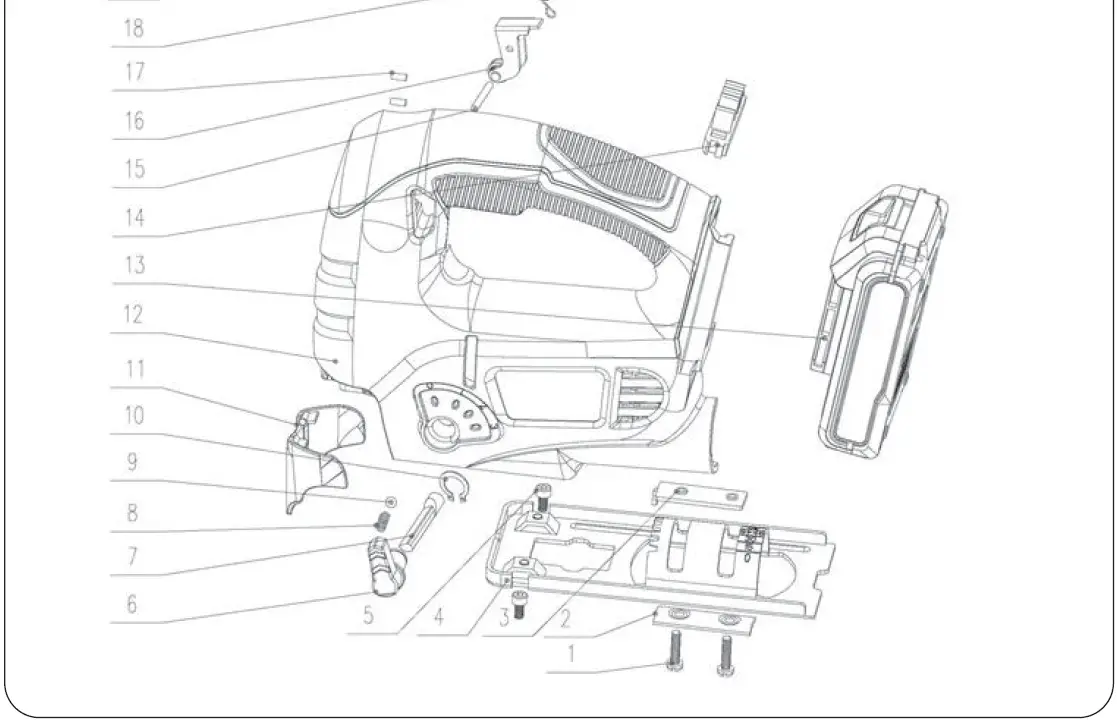 18
17
16
15
14
13
12
11
10
9
8
7
6
5
4
3
2
1