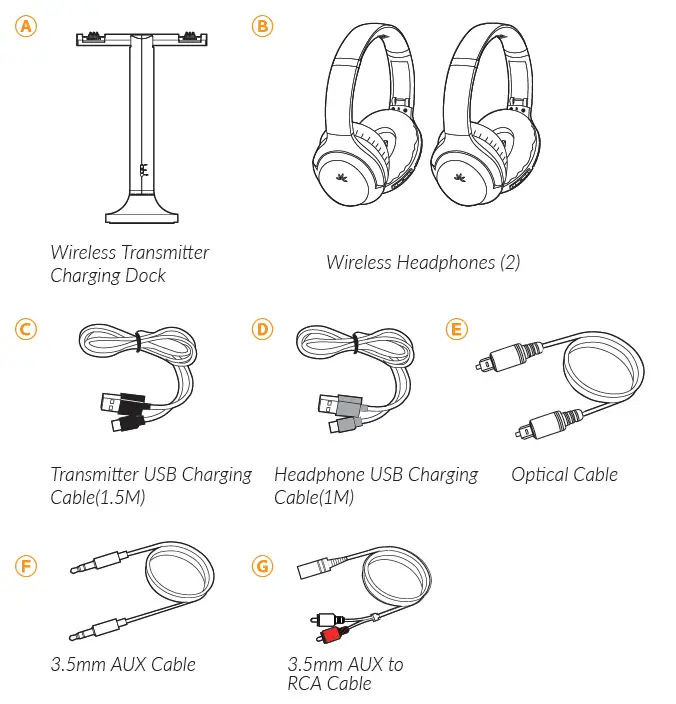 A

Wireless Transmitter Charging Dock

B

Wireless Headphones (2)

C

Transmitter USB Charging Cable(1.5M)

D

Headphone USB Charging Cable(1M)

E

Optical Cable

F

3.5mm AUX Cable

G

3.5mm AUX to RCA Cable