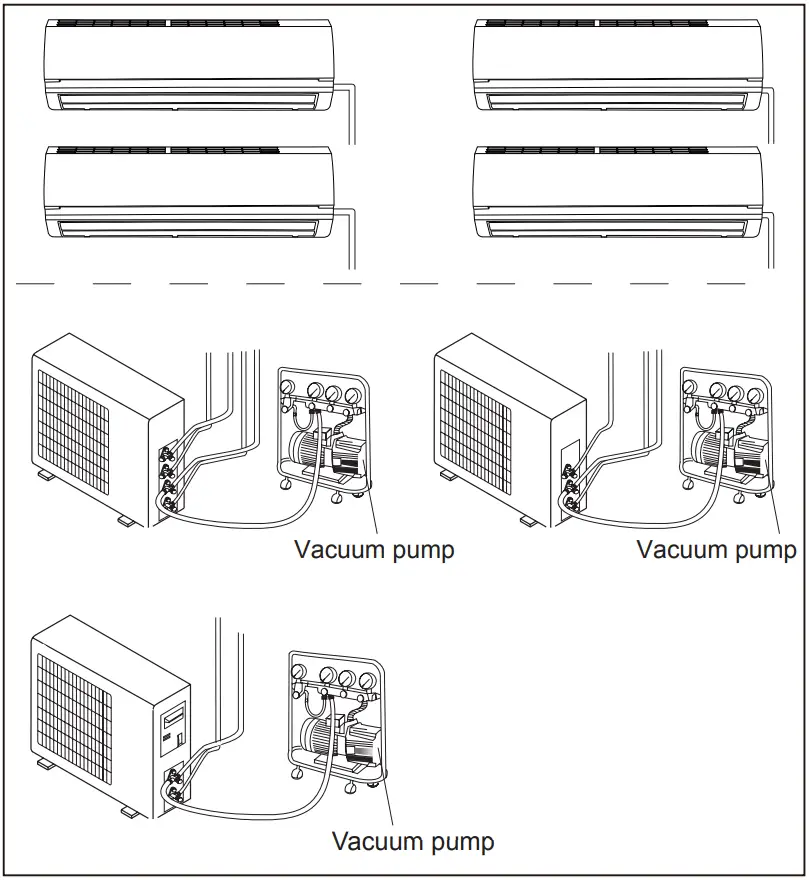 Vacuum pump

Vacuum pump

Vacuum pump